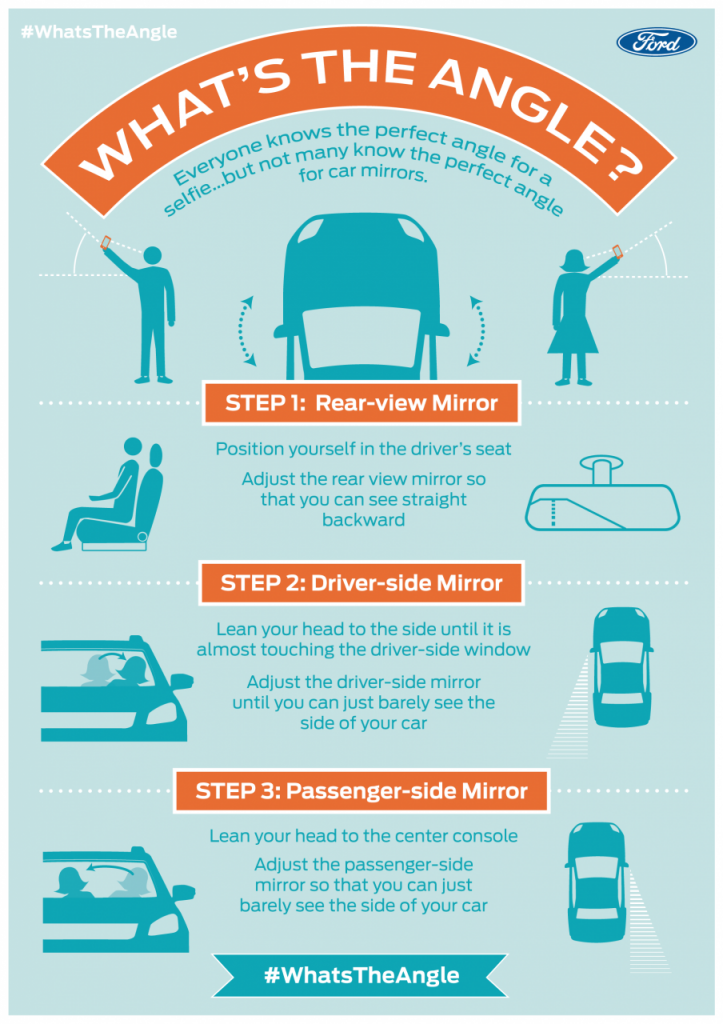 #WhatsTheAngle

Ford

WHAT'S THE ANGLE?

Everyone knows the perfect angle for a selfie...but not many know the perfect angle for car mirrors.

STEP 1: Rear-view Mirror

Position yourself in the driver's seat

Adjust the rear view mirror so that you can see straight backward

STEP 2: Driver-side Mirror

Lean your head to the side until it is almost touching the driver-side window

Adjust the driver-side mirror until you can just barely see the side of your car

STEP 3: Passenger-side Mirror

Lean your head to the center console

Adjust the passenger-side mirror so that you can just barely see the side of your car

#WhatsTheAngle