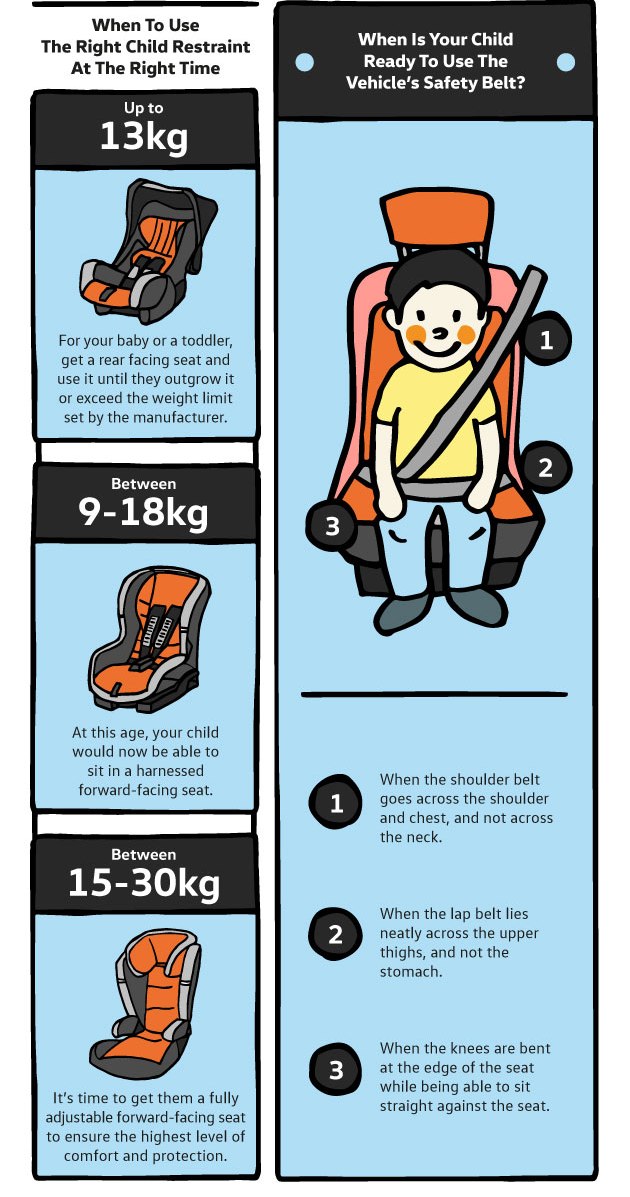 When To Use The Right Child Restraint At The Right Time

Up to
13kg

For your baby or a toddler, get a rear facing seat and use it until they outgrow it or exceed the weight limit set by the manufacturer.

Between
9-18kg

At this age, your child would now be able to sit in a harnessed forward-facing seat.

Between
15-30kg

It's time to get them a fully adjustable forward-facing seat to ensure the highest level of comfort and protection.

When Is Your Child Ready To Use The Vehicle's Safety Belt?

1
2
3

1 When the shoulder belt goes across the shoulder and chest, and not across the neck.

2 When the lap belt lies neatly across the upper thighs, and not the stomach.

3 When the knees are bent at the edge of the seat while being able to sit straight against the seat.